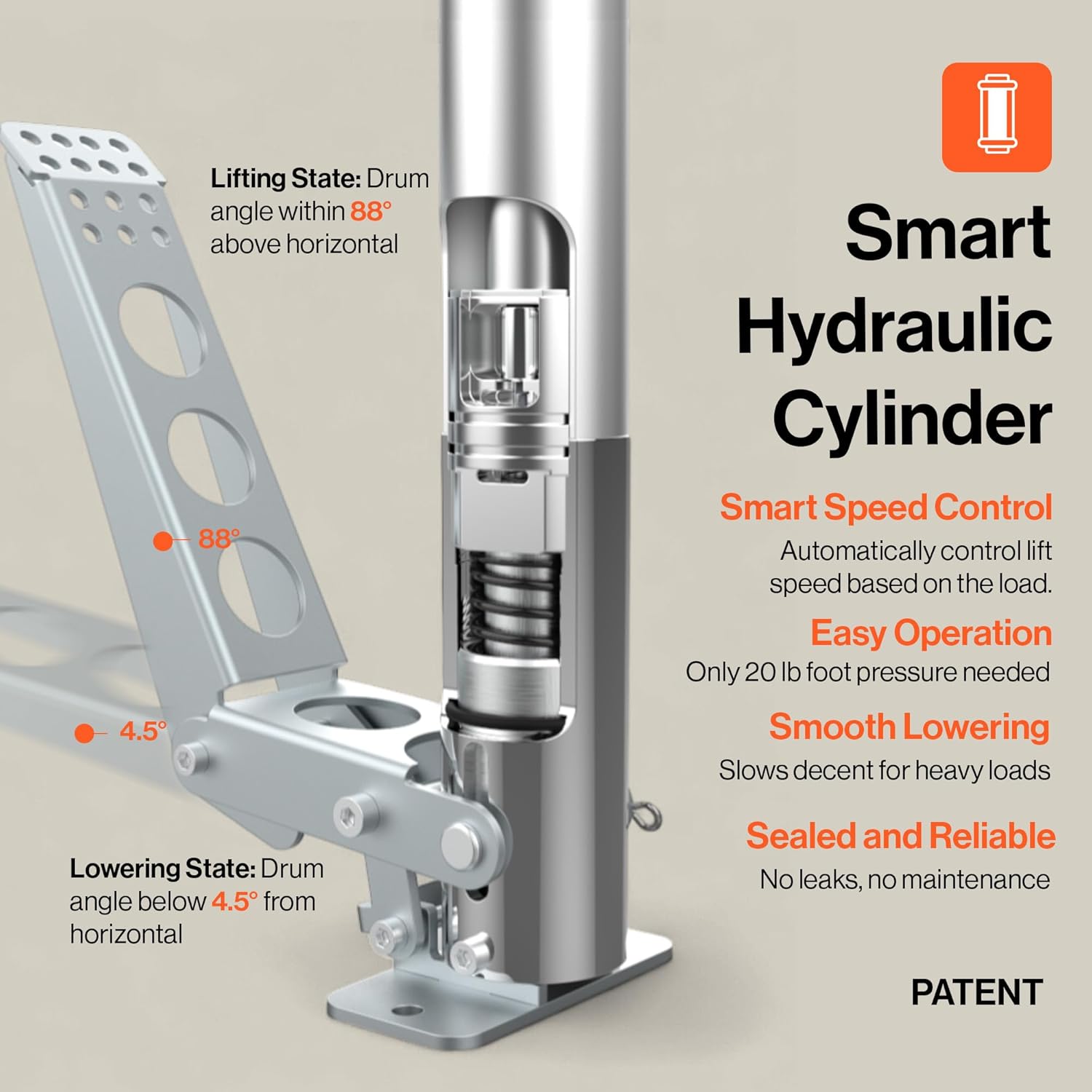 Lifting State: Drum angle within 88° above horizontal

88°

4.5°

Lowering State: Drum angle below 4.5° from horizontal

Smart Hydraulic Cylinder

Smart Speed Control

Automatically control lift speed based on the load.

Easy Operation

Only 20 lb foot pressure needed

Smooth Lowering

Slows decent for heavy loads

Sealed and Reliable

No leaks, no maintenance

PATENT