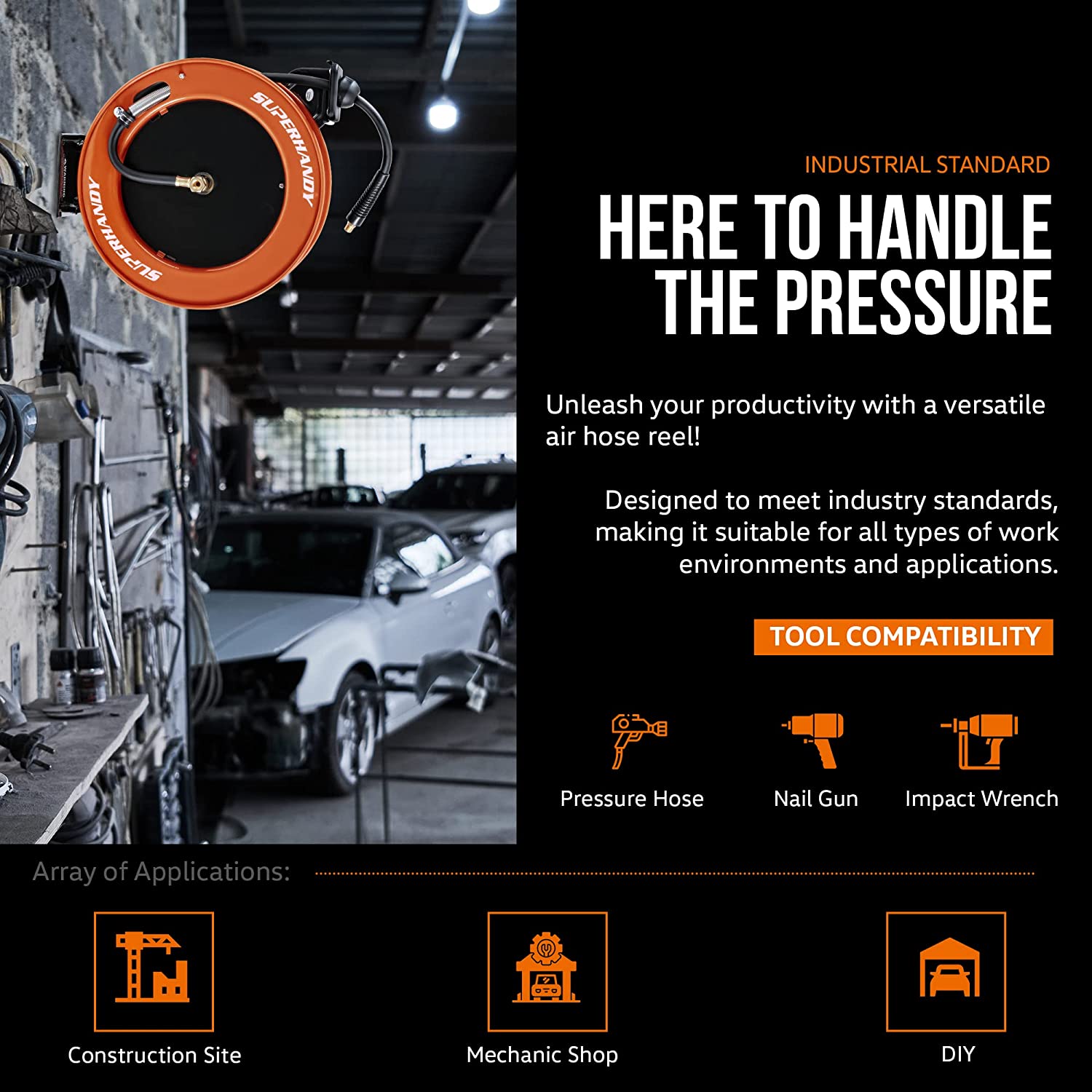 SUPERHANDY

SUPERHANDY

INDUSTRIAL STANDARD

HERE TO HANDLE THE PRESSURE

Unleash your productivity with a versatile air hose reel!

Designed to meet industry standards, making it suitable for all types of work environments and applications.

TOOL COMPATIBILITY

Pressure Hose

Nail Gun

Impact Wrench

Array of Applications:

Construction Site

Mechanic Shop

DIY