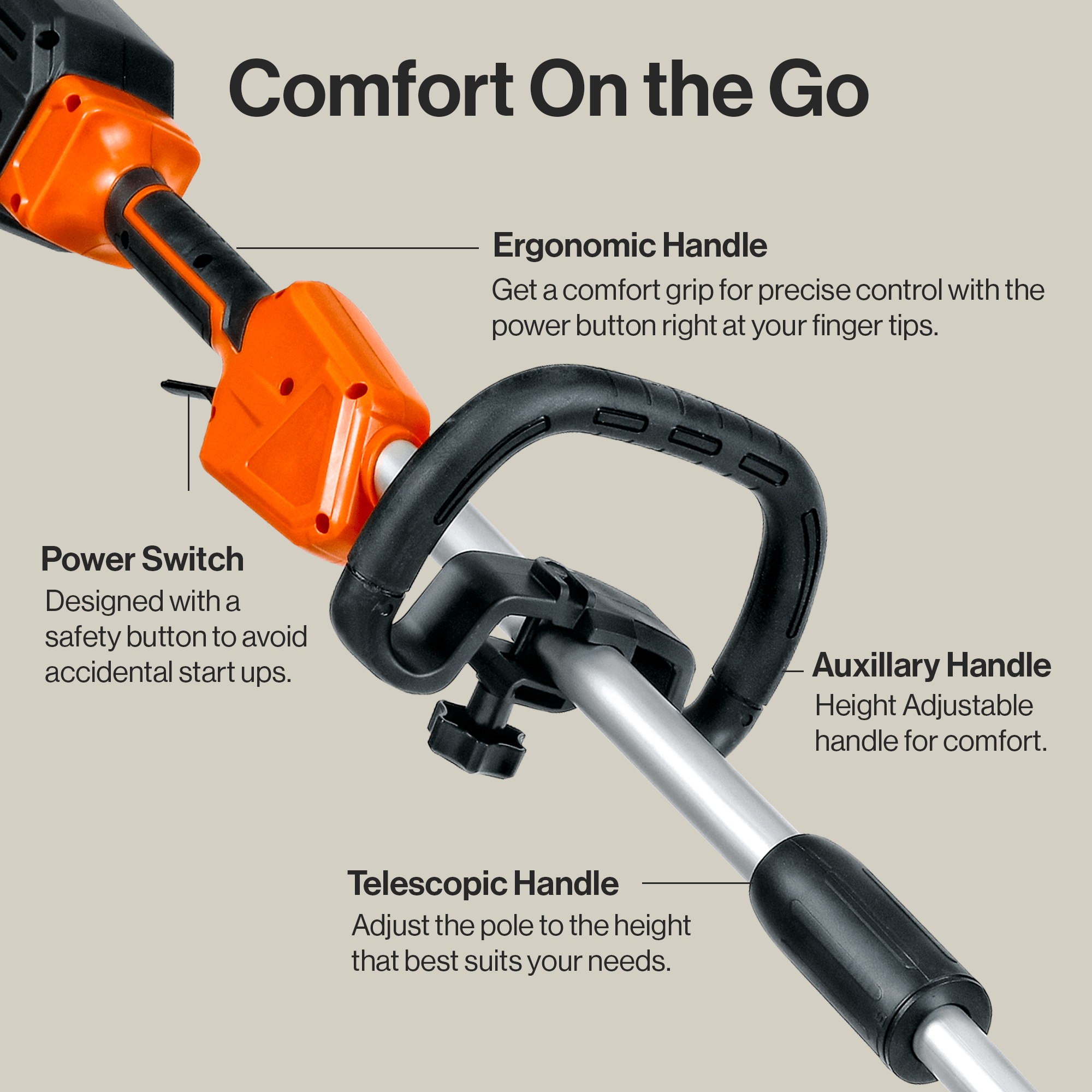 Comfort On the Go

Ergonomic Handle
Get a comfort grip for precise control with the power button right at your finger tips.

Power Switch
Designed with a safety button to avoid accidental start ups.

Auxillary Handle
Height Adjustable handle for comfort.

Telescopic Handle
Adjust the pole to the height that best suits your needs.